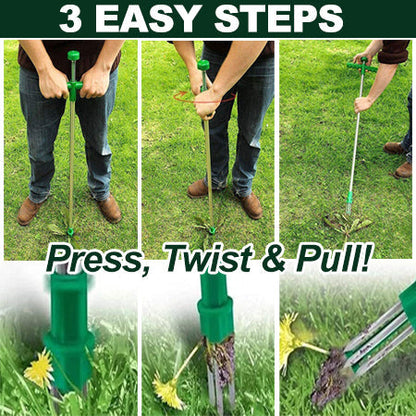 3 EASY STEPS

Press, Twist & Pull!